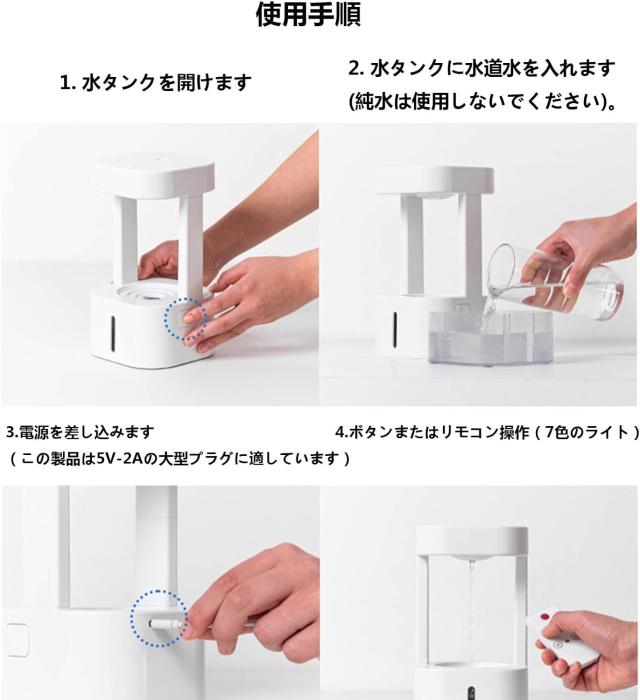 使用手順

1. 水タンクを開けます

2. 水タンクに水道水を入れます
(純水は使用しないでください)。

3.電源を差し込みます
（この製品は5V-2Aの大型プラグに適しています）

4.ボタンまたはリモコン操作（7色のライト）