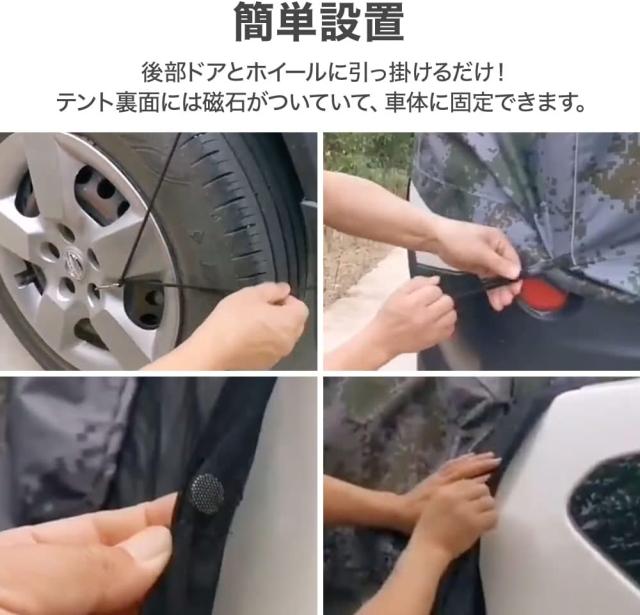 簡単設置

後部ドアとホイールに引っ掛けるだけ！
テント裏面には磁石がついていて、車体に固定できます。