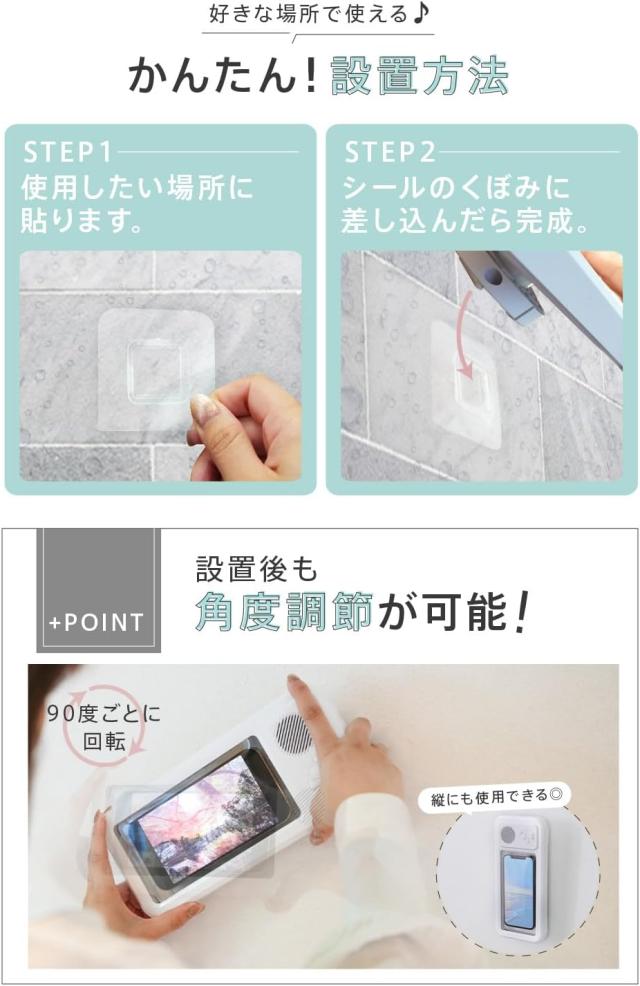 好きな場所で使える♪

かんたん！設置方法

STEP1
使用したい場所に貼ります。

STEP2
シールのくぼみに差し込んだら完成。

+POINT

設置後も
角度調節が可能！

90度ごとに回転

縦にも使用できる◎