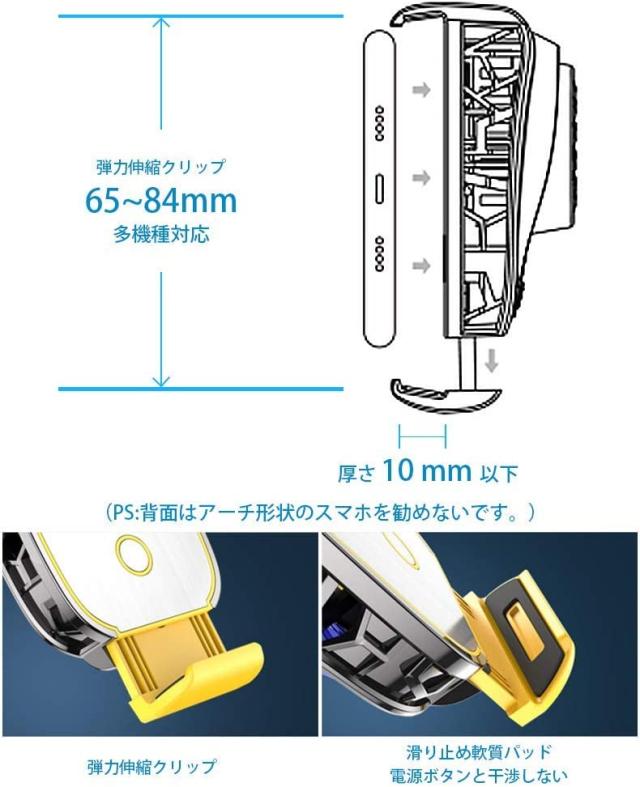 弾力伸縮クリップ
65~84mm
多機種対応

厚さ 10 mm 以下

（PS:背面はアーチ形状のスマホを勧めないです。）

弾力伸縮クリップ

滑り止め軟質パッド
電源ボタンと干渉しない