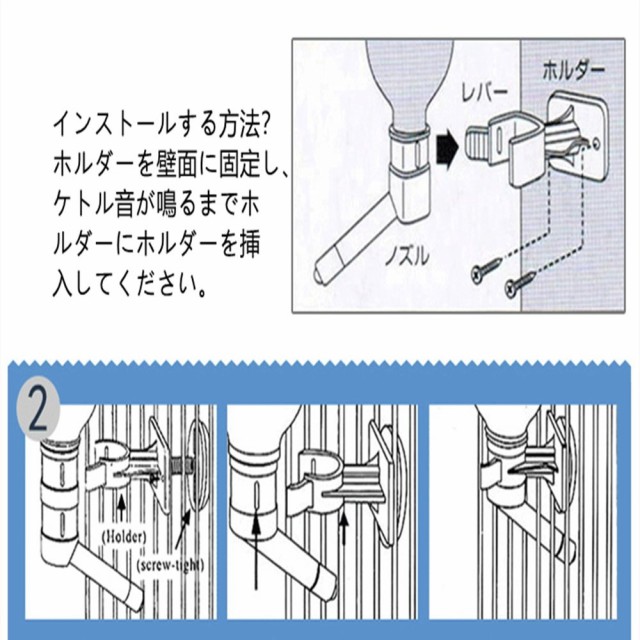 インストールする方法?
ホルダーを壁面に固定し、ケトル音が鳴るまでホルダーにホルダーを挿入してください。

レバー

ホルダー

ノズル

2

(Holder)

(screw-tight)