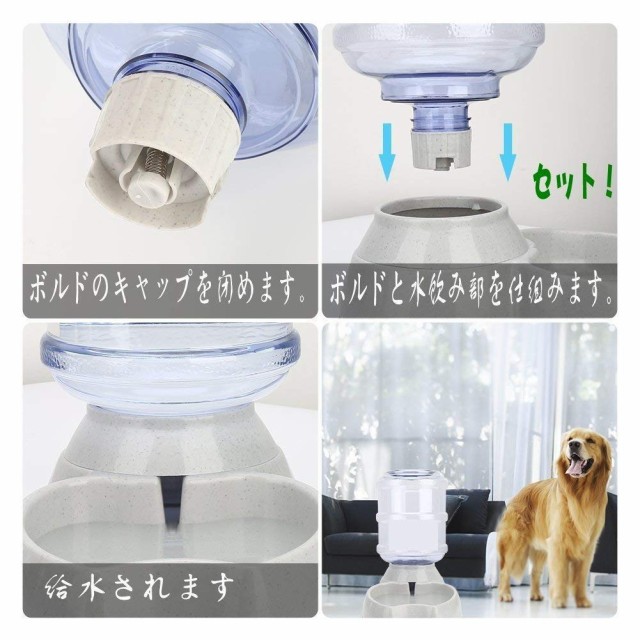 ボルドのキャップを閉めます。

セット！

ボルドと水飲み部を仕組みます。

給水されます