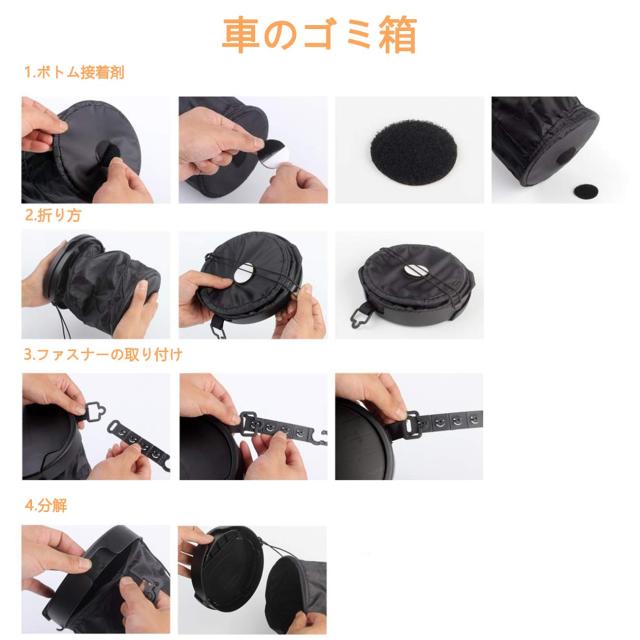 車のゴミ箱

1.ボトム接着剤

2.折り方

3.ファスナーの取り付け

4.分解