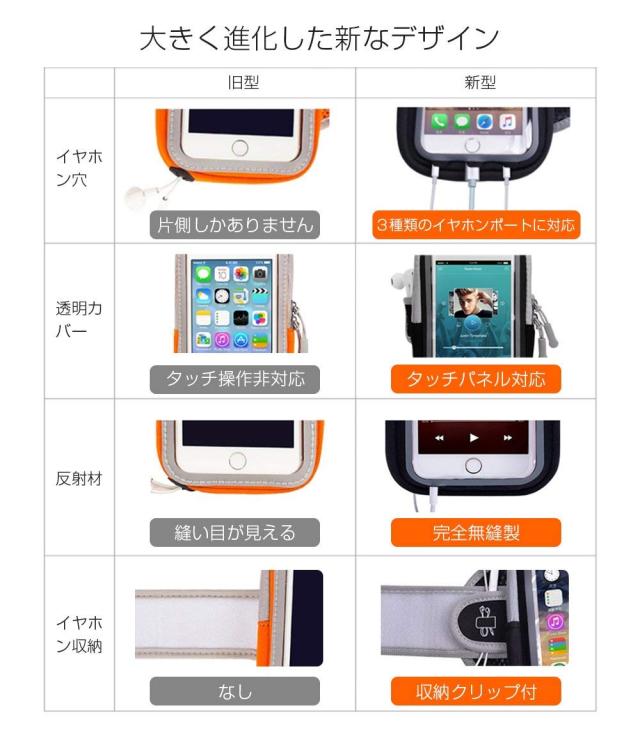 大きく進化した新なデザイン

| | 旧型 | 新型 |
|---|---|---|
| イヤホン穴 | 片側しかありません | 3種類のイヤホンポートに対応 |
| 透明カバー | タッチ操作非対応 | タッチパネル対応 |
| 反射材 | 縫い目が見える | 完全無縫製 |
| イヤホン収納 | なし | 収納クリップ付 |