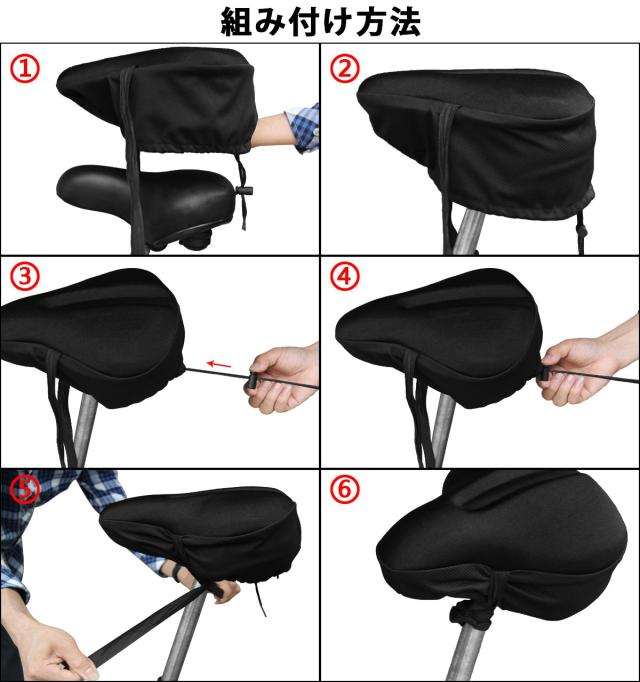 組み付け方法

①

②

③

④

⑤

⑥