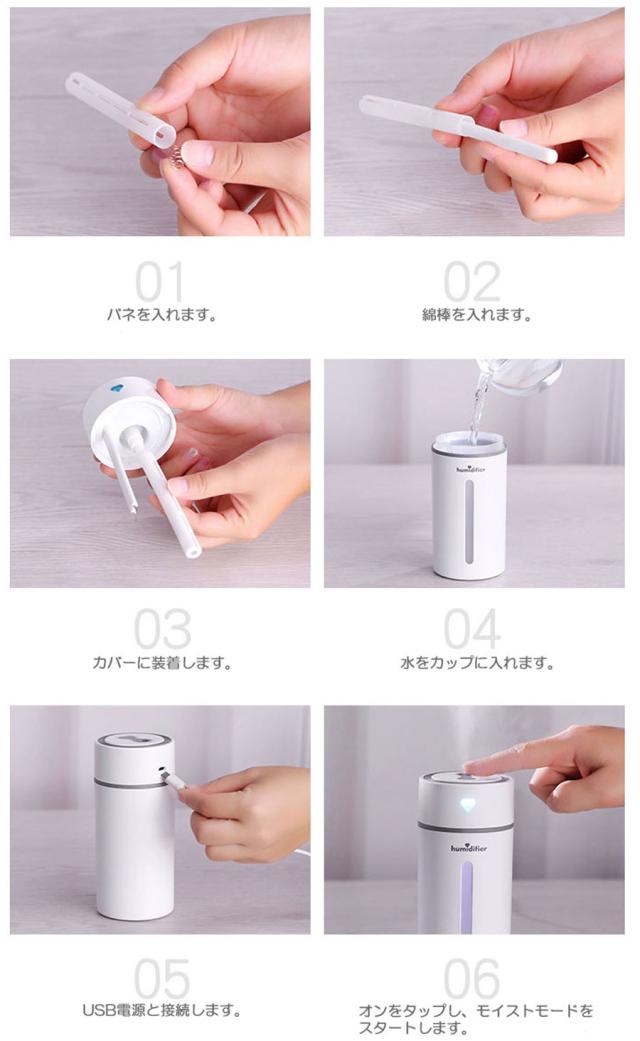 01
バネを入れます。

02
綿棒を入れます。

03
カバーに装着します。

humidifier

04
水をカップに入れます。

05
USB電源と接続します。

humidifier

06
オンをタップし、モイストモードをスタートします。