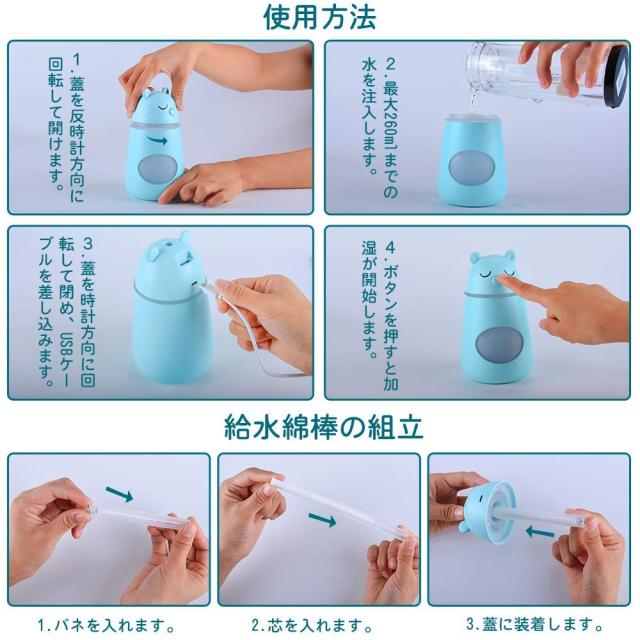 使用方法

1.蓋を反時計方向に回転して開けます。

2.最大260mlまでの水を注入します。

3.蓋を時計方向に回転して閉め、USBケーブルを差し込みます。

4.ボタンを押すと加湿が開始します。

給水綿棒の組立

1.バネを入れます。

2.芯を入れます。

3.蓋に装着します。