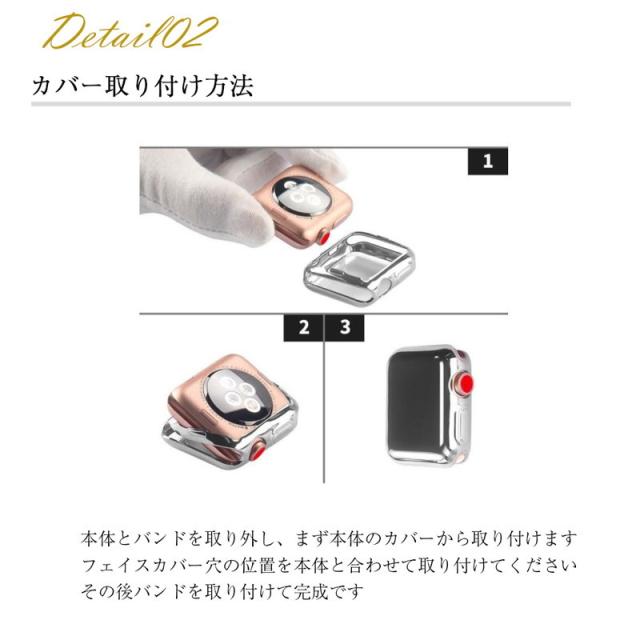 Detail02

カバー取り付け方法

1

2

3

本体とバンドを取り外し、まず本体のカバーから取り付けます
フェイスカバー穴の位置を本体と合わせて取り付けてください
その後バンドを取り付けて完成です