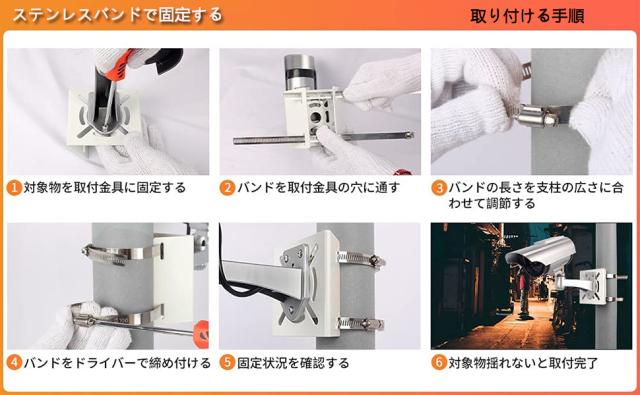 ステンレスバンドで固定する

取り付ける手順

1 対象物を取付金具に固定する

2 バンドを取付金具の穴に通す

3 バンドの長さを支柱の広さに合わせて調節する

4 バンドをドライバーで締め付ける

5 固定状況を確認する

6 対象物揺れないと取付完了