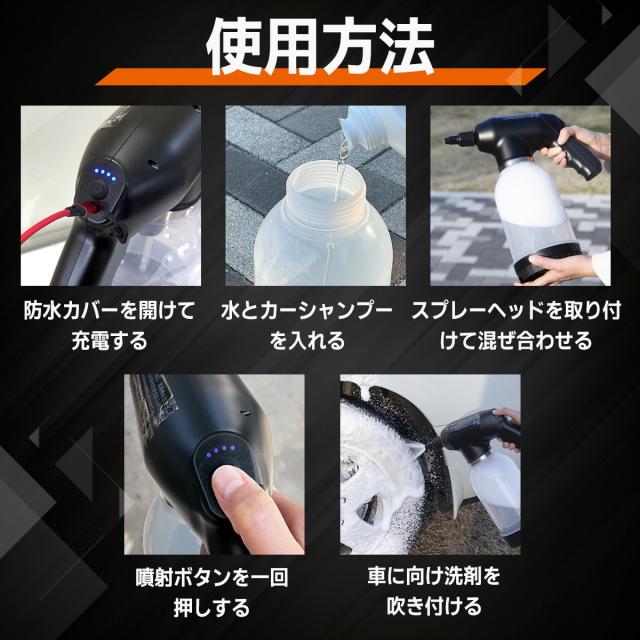 使用方法

防水カバーを開けて充電する

水とカーシャンプーを入れる

スプレーヘッドを取り付けて混ぜ合わせる

噴射ボタンを一回押しする

車に向け洗剤を吹き付ける