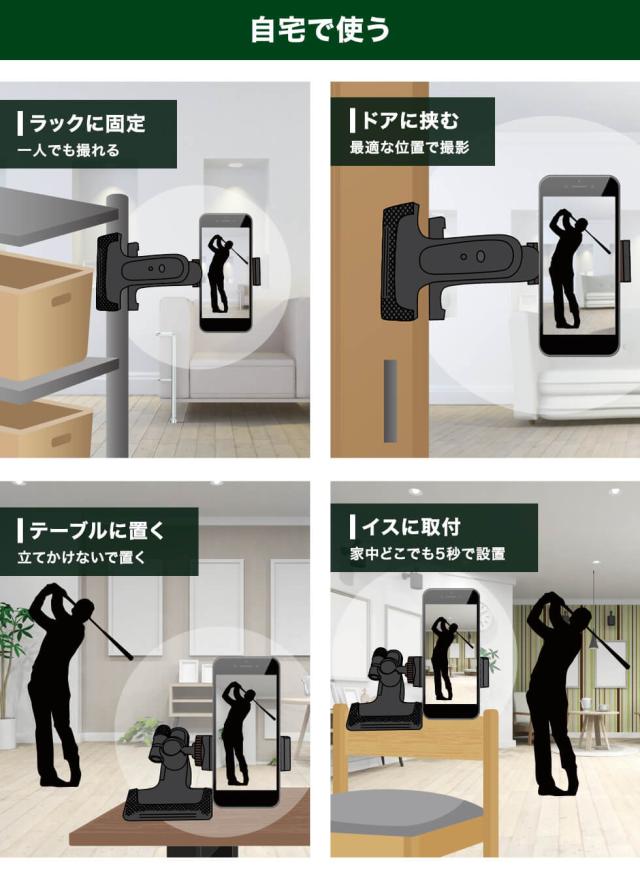 自宅で使う

ラックに固定
一人でも撮れる

ドアに挟む
最適な位置で撮影

テーブルに置く
立てかけないで置く

イスに取付
家中どこでも5秒で設置