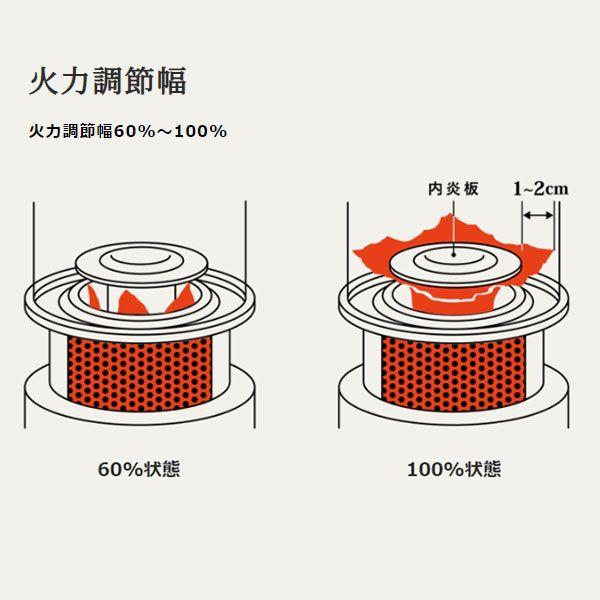 火力調節幅

火力調節幅60%～100%

内炎板

1~2cm

60%状態

100%状態