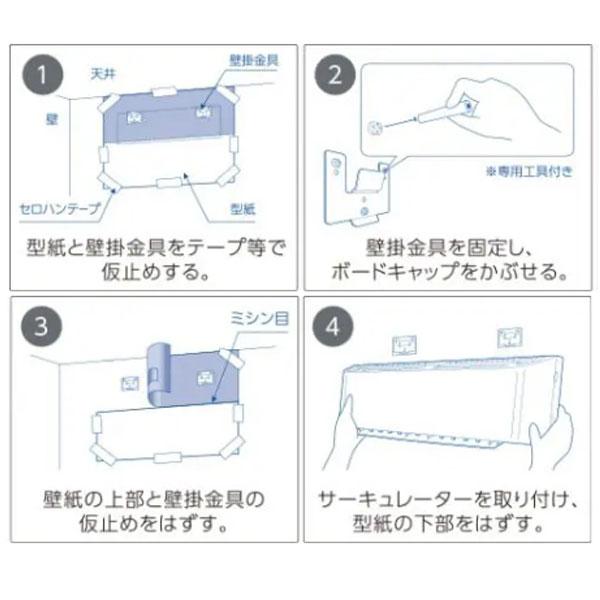 1
天井
壁掛金具
壁
セロハンテープ
型紙
型紙と壁掛金具をテープ等で仮止めする。

2
※専用工具付き
壁掛金具を固定し、ボードキャップをかぶせる。

3
ミシン目
壁紙の上部と壁掛金具の仮止めをはずす。

4
サーキュレーターを取り付け、型紙の下部をはずす。