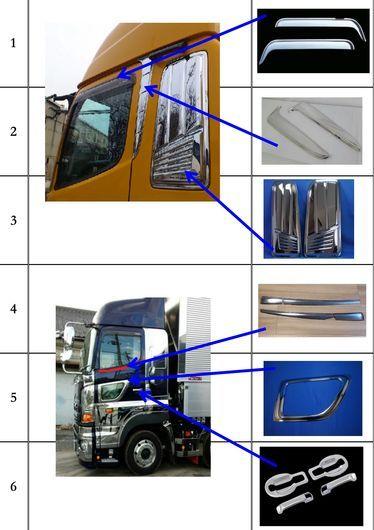 1
2
3
4
5
6