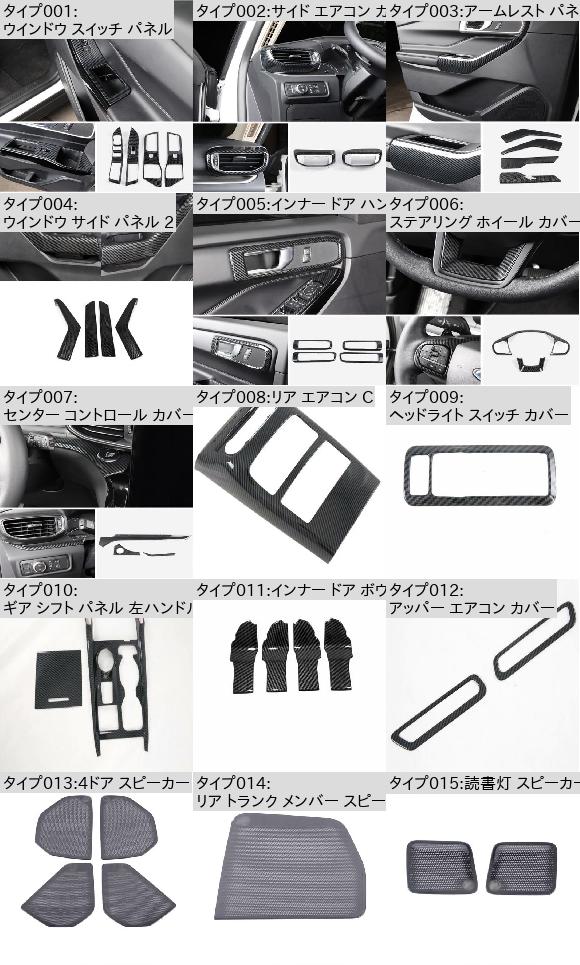 タイプ001:
ウインドウ スイッチ パネル

タイプ002:サイド エアコン カ

タイプ003:アームレスト パネ

タイプ004:
ウインドウ サイド パネル 2

タイプ005:インナー ドア ハン

タイプ006:
ステアリング ホイール カバー

タイプ007:
センター コントロール カバー

タイプ008:リア エアコン C

タイプ009:
ヘッドライト スイッチ カバー

タイプ010:
ギア シフト パネル 左ハンドル

タイプ011:インナー ドア ボウ

タイプ012:
アッパー エアコン カバー

タイプ013:4ドア スピーカー

タイプ014:
リア トランク メンバー スピー

タイプ015:読書灯 スピーカー