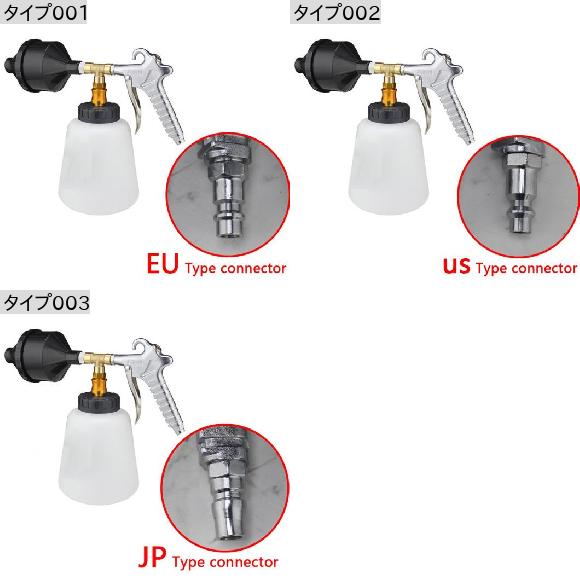 タイプ001

EU Type connector

タイプ002

us Type connector

タイプ003

JP Type connector