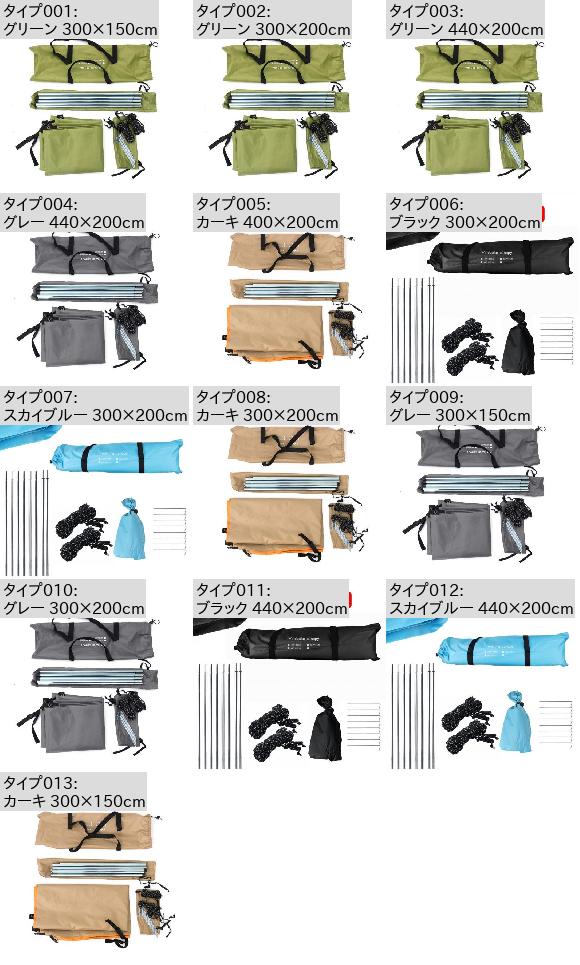 タイプ001:
グリーン 300×150cm

タイプ002:
グリーン 300×200cm

タイプ003:
グリーン 440×200cm

タイプ004:
グレー 440×200cm

タイプ005:
カーキ 400×200cm

タイプ006:
ブラック 300×200cm

タイプ007:
スカイブルー 300×200cm

タイプ008:
カーキ 300×200cm

タイプ009:
グレー 300×150cm

タイプ010:
グレー 300×200cm

タイプ011:
ブラック 440×200cm

タイプ012:
スカイブルー 440×200cm

タイプ013:
カーキ 300×150cm