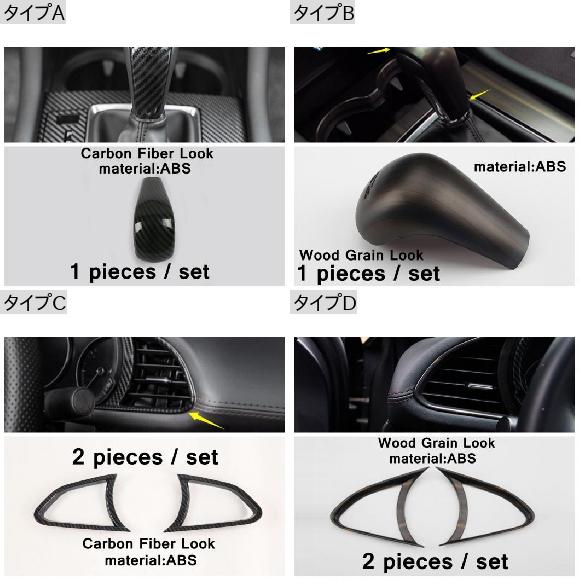 タイプA

Carbon Fiber Look
material:ABS

1 pieces / set

タイプB

material:ABS

Wood Grain Look
1 pieces / set

タイプC

2 pieces / set

Carbon Fiber Look
material:ABS

タイプD

Wood Grain Look
material:ABS

2 pieces / set