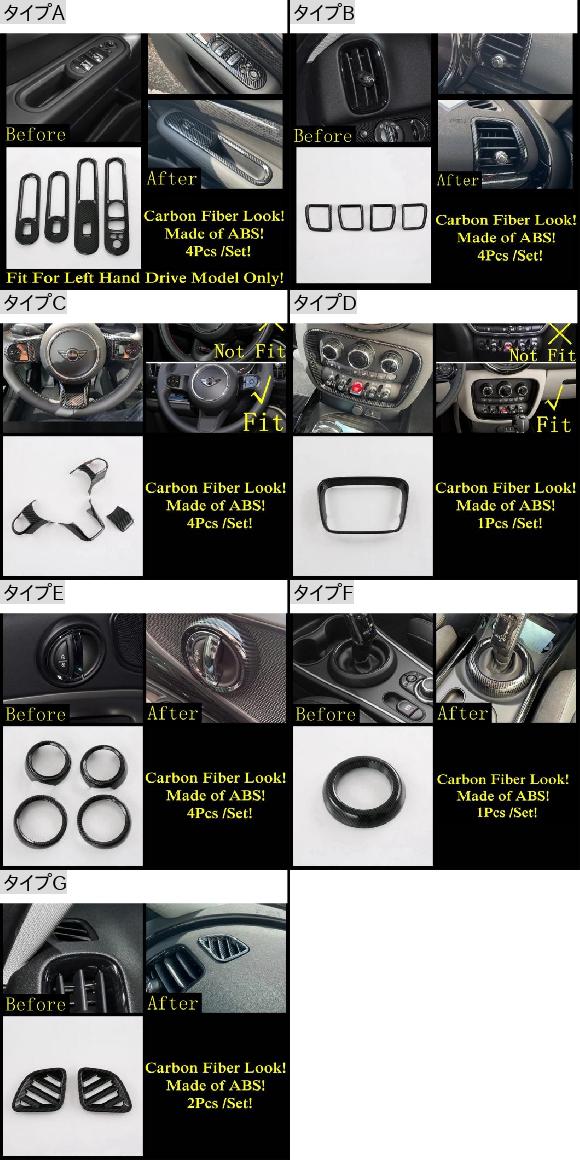 タイプA

Before

After

Carbon Fiber Look!
Made of ABS!
4Pcs /Set!

Fit For Left Hand Drive Model Only!

タイプB

Before

After

Carbon Fiber Look!
Made of ABS!
4Pcs /Set!

タイプC

Not Fit

Fit

Carbon Fiber Look!
Made of ABS!
4Pcs /Set!

タイプD

Not Fit

Fit

Carbon Fiber Look!
Made of ABS!
1Pcs /Set!

タイプE

Before

After

Carbon Fiber Look!
Made of ABS!
4Pcs /Set!

タイプF

Before

After

Carbon Fiber Look!
Made of ABS!
1Pcs /Set!

タイプG

Before

After

Carbon Fiber Look!
Made of ABS!
2Pcs /Set!