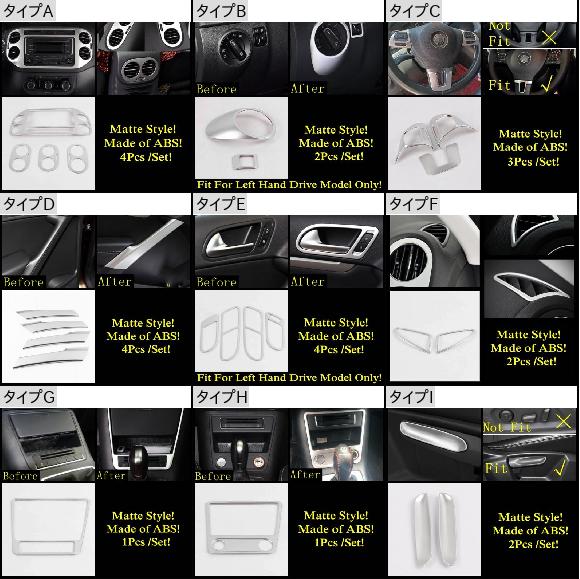 タイプA

Matte Style!
Made of ABS!
4Pcs /Set!

タイプB

Before

After

Matte Style!
Made of ABS!
2Pcs /Set!

Fit For Left Hand Drive Model Only!

タイプC

Not Fit ×

Fit √

Matte Style!
Made of ABS!
3Pcs /Set!

タイプD

Before

After

Matte Style!
Made of ABS!
4Pcs /Set!

タイプE

Before

After

Matte Style!
Made of ABS!
4Pcs /Set!

Fit For Left Hand Drive Model Only!

タイプF

Matte Style!
Made of ABS!
2Pcs /Set!

タイプG

Before

After

Matte Style!
Made of ABS!
1Pcs /Set!

タイプH

Before

After

Matte Style!
Made of ABS!
1Pcs /Set!

タイプI

Not Fit ×

Fit √

Matte Style!
Made of ABS!
2Pcs /Set!