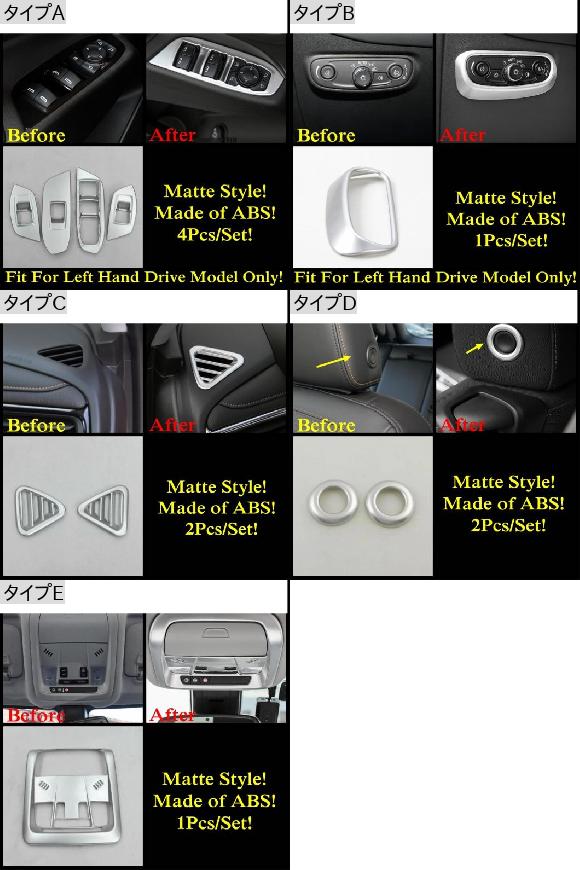 タイプA

Before

After

Matte Style!
Made of ABS!
4Pcs/Set!

Fit For Left Hand Drive Model Only!

タイプB

Before

After

Matte Style!
Made of ABS!
1Pcs/Set!

Fit For Left Hand Drive Model Only!

タイプC

Before

After

Matte Style!
Made of ABS!
2Pcs/Set!

タイプD

Before

After

Matte Style!
Made of ABS!
2Pcs/Set!

タイプE

Before

After

Matte Style!
Made of ABS!
1Pcs/Set!