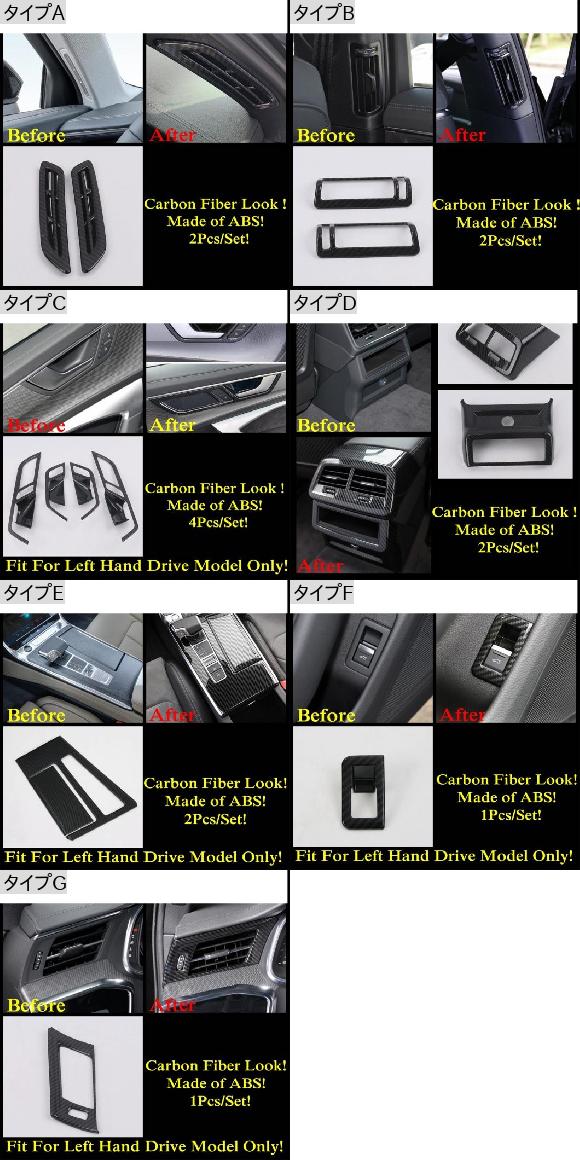 タイプA

Before After

Carbon Fiber Look ! Made of ABS! 2Pcs/Set!

タイプB

Before After

Carbon Fiber Look ! Made of ABS! 2Pcs/Set!

タイプC

Before After

Carbon Fiber Look ! Made of ABS! 4Pcs/Set!

Fit For Left Hand Drive Model Only!

タイプD

Before

After

Carbon Fiber Look ! Made of ABS! 2Pcs/Set!

タイプE

Before After

Carbon Fiber Look! Made of ABS! 2Pcs/Set!

Fit For Left Hand Drive Model Only!

タイプF

Before After

Carbon Fiber Look! Made of ABS! 1Pcs/Set!

Fit For Left Hand Drive Model Only!

タイプG

Before After

Carbon Fiber Look! Made of ABS! 1Pcs/Set!

Fit For Left Hand Drive Model Only!