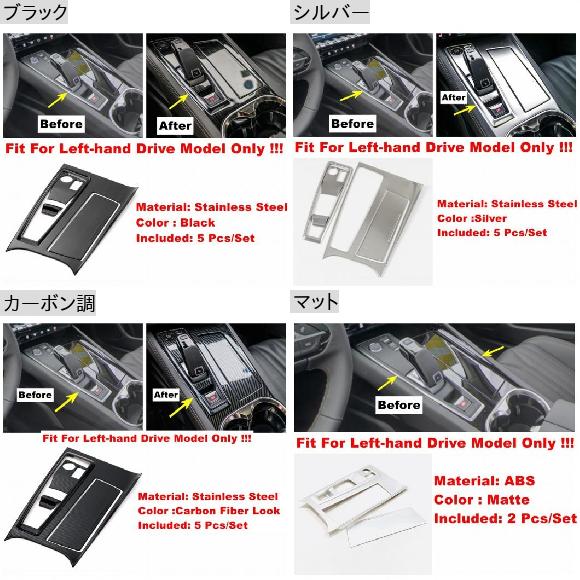 ブラック

Before

After

Fit For Left-hand Drive Model Only !!!

Material: Stainless Steel
Color : Black
Included: 5 Pcs/Set

シルバー

Before

After

Fit For Left-hand Drive Model Only !!!

Material: Stainless Steel
Color :Silver
Included: 5 Pcs/Set

カーボン調

Before

After

Fit For Left-hand Drive Model Only !!!

Material: Stainless Steel
Color :Carbon Fiber Look
Included: 5 Pcs/Set

マット

Before

Fit For Left-hand Drive Model Only !!!

Material: ABS
Color : Matte
Included: 2 Pcs/Set