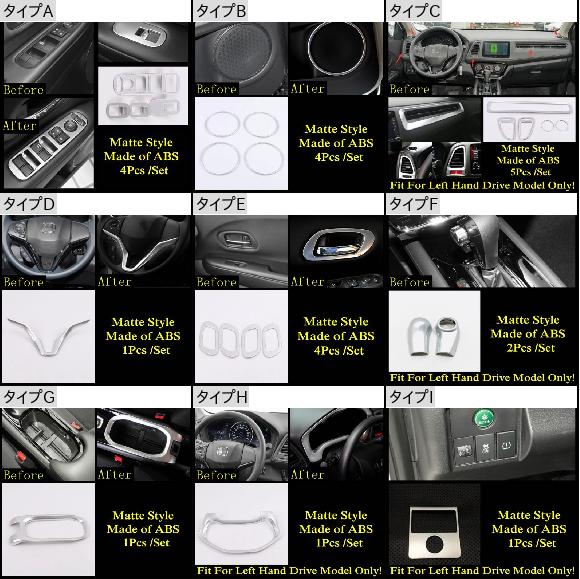 タイプA

Before

After

Matte Style
Made of ABS
4Pcs /Set

タイプB

Before

After

Matte Style
Made of ABS
4Pcs /Set

タイプC

Before

Matte Style
Made of ABS
5Pcs /Set
Fit For Left Hand Drive Model Only!

タイプD

Before

After

Matte Style
Made of ABS
1Pcs /Set

タイプE

Before

After

Matte Style
Made of ABS
4Pcs /Set

タイプF

Before

Matte Style
Made of ABS
2Pcs /Set
Fit For Left Hand Drive Model Only!

タイプG

Before

After

Matte Style
Made of ABS
1Pcs /Set

タイプH

Before

After

Matte Style
Made of ABS
1Pcs /Set
Fit For Left Hand Drive Model Only!

タイプI

Matte Style
Made of ABS
1Pcs /Set
Fit For Left Hand Drive Model Only!