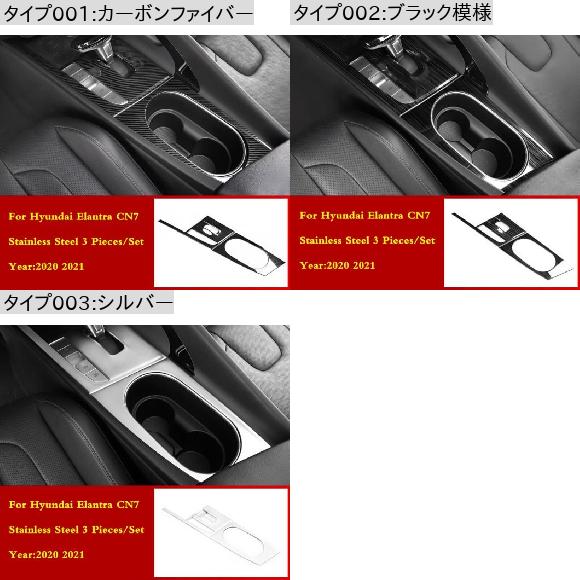 タイプ001:カーボンファイバー

For Hyundai Elantra CN7
Stainless Steel 3 Pieces/Set
Year:2020 2021

タイプ002:ブラック模様

For Hyundai Elantra CN7
Stainless Steel 3 Pieces/Set
Year:2020 2021

タイプ003:シルバー

For Hyundai Elantra CN7
Stainless Steel 3 Pieces/Set
Year:2020 2021