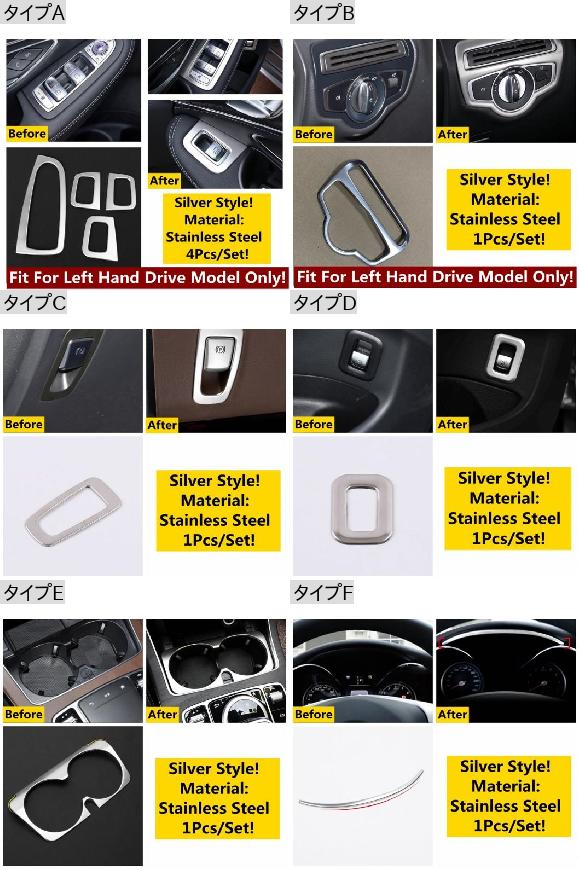 タイプA

Before

After

Silver Style! Material: Stainless Steel 4Pcs/Set!

Fit For Left Hand Drive Model Only!

タイプB

Before

After

Silver Style! Material: Stainless Steel 1Pcs/Set!

Fit For Left Hand Drive Model Only!

タイプC

Before

After

Silver Style! Material: Stainless Steel 1Pcs/Set!

タイプD

Before

After

Silver Style! Material: Stainless Steel 1Pcs/Set!

タイプE

Before

After

Silver Style! Material: Stainless Steel 1Pcs/Set!

タイプF

Before

After

Silver Style! Material: Stainless Steel 1Pcs/Set!