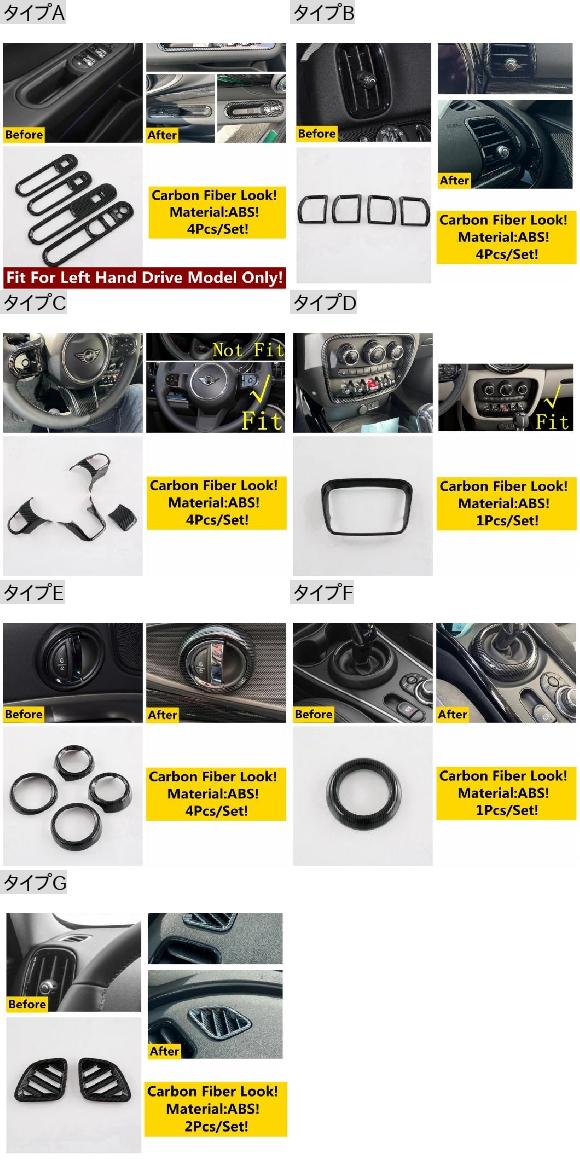 タイプA

Before

After

Carbon Fiber Look!
Material:ABS!
4Pcs/Set!

Fit For Left Hand Drive Model Only!

タイプB

Before

After

Carbon Fiber Look!
Material:ABS!
4Pcs/Set!

タイプC

Not Fit

Fit

Carbon Fiber Look!
Material:ABS!
4Pcs/Set!

タイプD

Fit

Carbon Fiber Look!
Material:ABS!
1Pcs/Set!

タイプE

Before

After

Carbon Fiber Look!
Material:ABS!
4Pcs/Set!

タイプF

Before

After

Carbon Fiber Look!
Material:ABS!
1Pcs/Set!

タイプG

Before

After

Carbon Fiber Look!
Material:ABS!
2Pcs/Set!