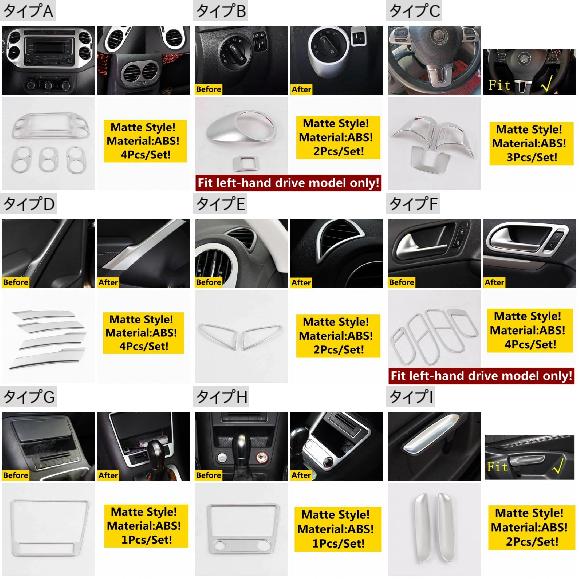 タイプA

Matte Style!
Material:ABS!
4Pcs/Set!

タイプB

Before

After

Matte Style!
Material:ABS!
2Pcs/Set!

Fit left-hand drive model only!

タイプC

Fit √

Matte Style!
Material:ABS!
3Pcs/Set!

タイプD

Before

After

Matte Style!
Material:ABS!
4Pcs/Set!

タイプE

Before

After

Matte Style!
Material:ABS!
2Pcs/Set!

タイプF

Before

After

Matte Style!
Material:ABS!
4Pcs/Set!

Fit left-hand drive model only!

タイプG

Before

After

Matte Style!
Material:ABS!
1Pcs/Set!

タイプH

Before

After

Matte Style!
Material:ABS!
1Pcs/Set!

タイプI

Fit √

Matte Style!
Material:ABS!
2Pcs/Set!