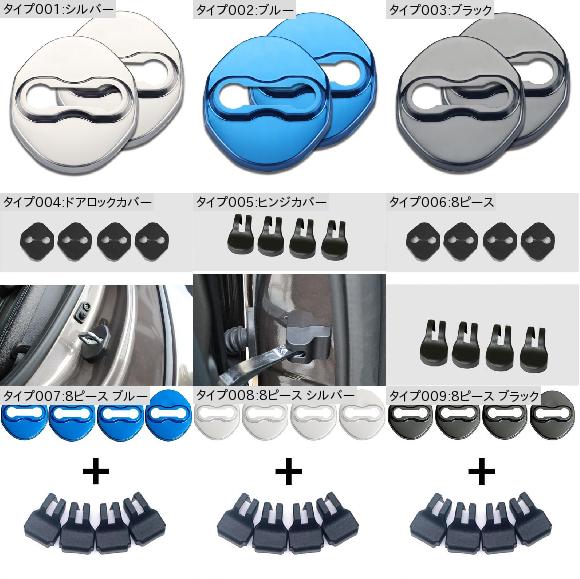 タイプ001:シルバー
タイプ002:ブルー
タイプ003:ブラック

タイプ004:ドアロックカバー
タイプ005:ヒンジカバー
タイプ006:8ピース

タイプ007:8ピース ブルー
タイプ008:8ピース シルバー
タイプ009:8ピース ブラック

+
+
+