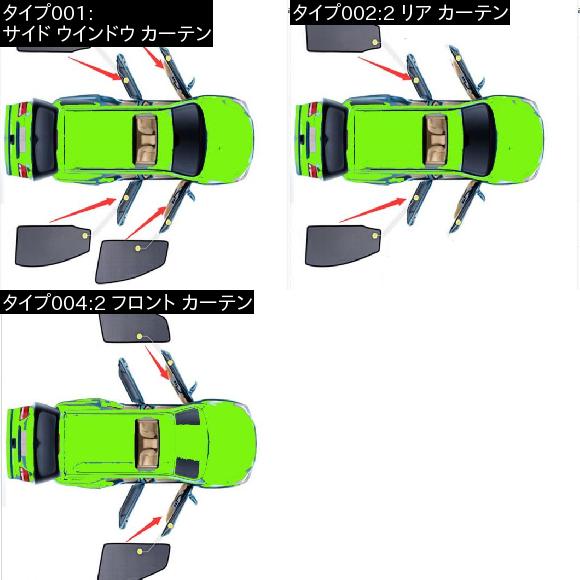 タイプ001:
サイド ウインドウ カーテン

タイプ002:2 リア カーテン

タイプ004:2 フロント カーテン