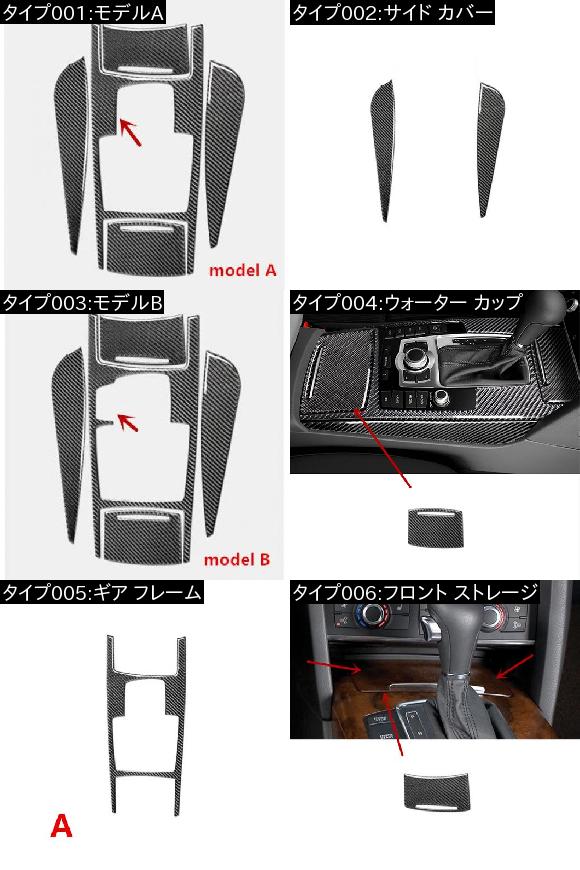 タイプ001:モデルA

model A

タイプ002:サイド カバー

タイプ003:モデルB

model B

タイプ004:ウォーター カップ

タイプ005:ギア フレーム

A

タイプ006:フロント ストレージ