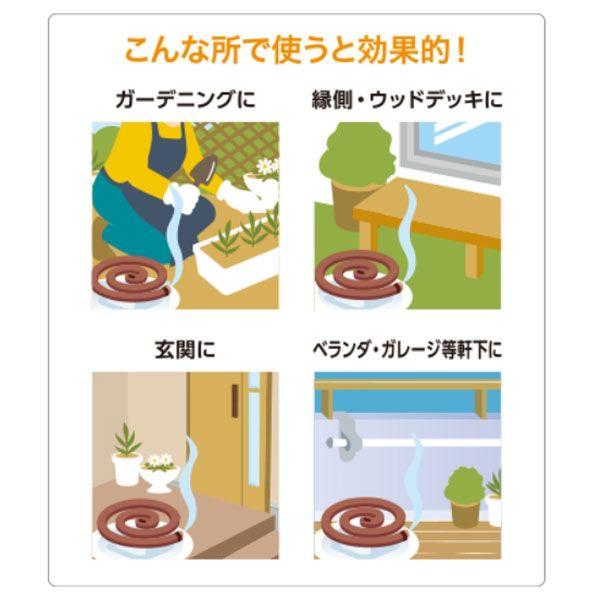 こんな所で使うと効果的！

ガーデニングに

縁側・ウッドデッキに

玄関に

ベランダ・ガレージ等軒下に