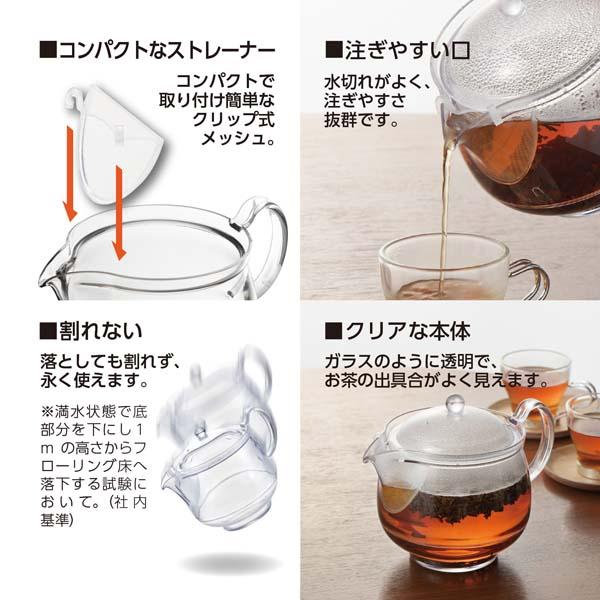 ■コンパクトなストレーナー

コンパクトで取り付け簡単なクリップ式メッシュ。

■注ぎやすい口

水切れがよく、注ぎやすさ抜群です。

■割れない

落としても割れず、永く使えます。

※満水状態で底部分を下にし1mの高さからフローリング床へ落下する試験において。(社内基準)

■クリアな本体

ガラスのように透明で、お茶の出具合がよく見えます。