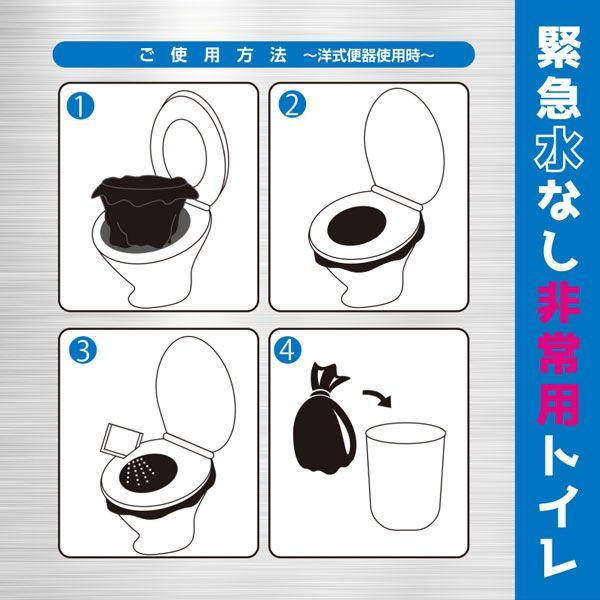 ご使用方法 ～洋式便器使用時～

1

2

3

4

緊急水なし非常用トイレ