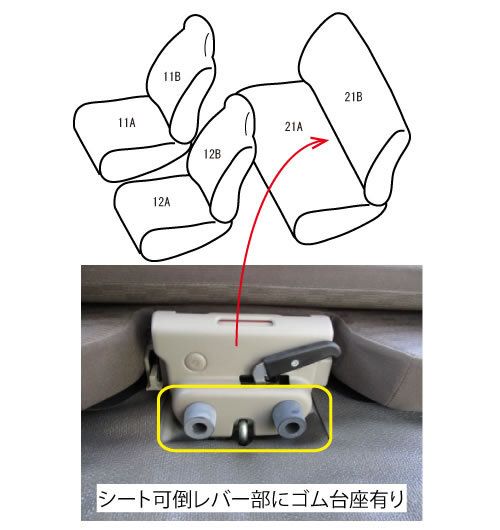 11B

11A

12B

12A

21A

21B

シート可倒レバー部にゴム台座有り