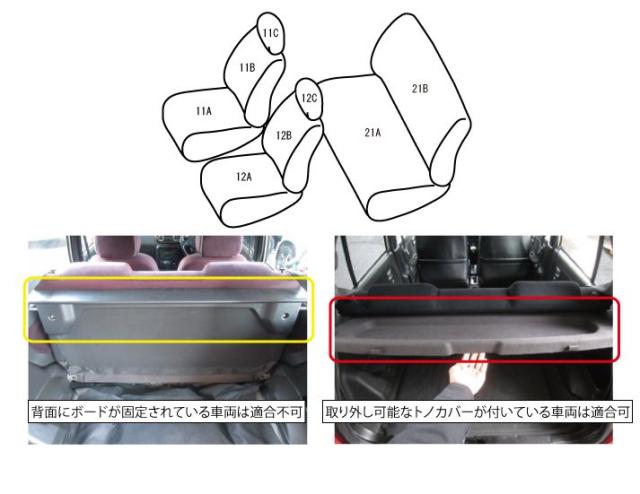 11C
11B
11A
12C
12B
12A
21B
21A

背面にボードが固定されている車両は適合不可

取り外し可能なトノカバーが付いている車両は適合可