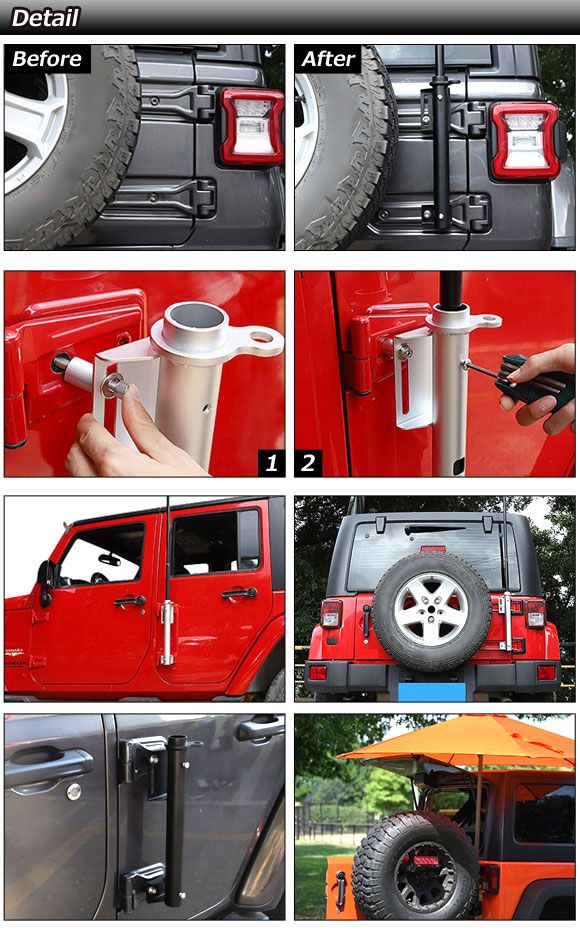 Detail

Before

After

1

2