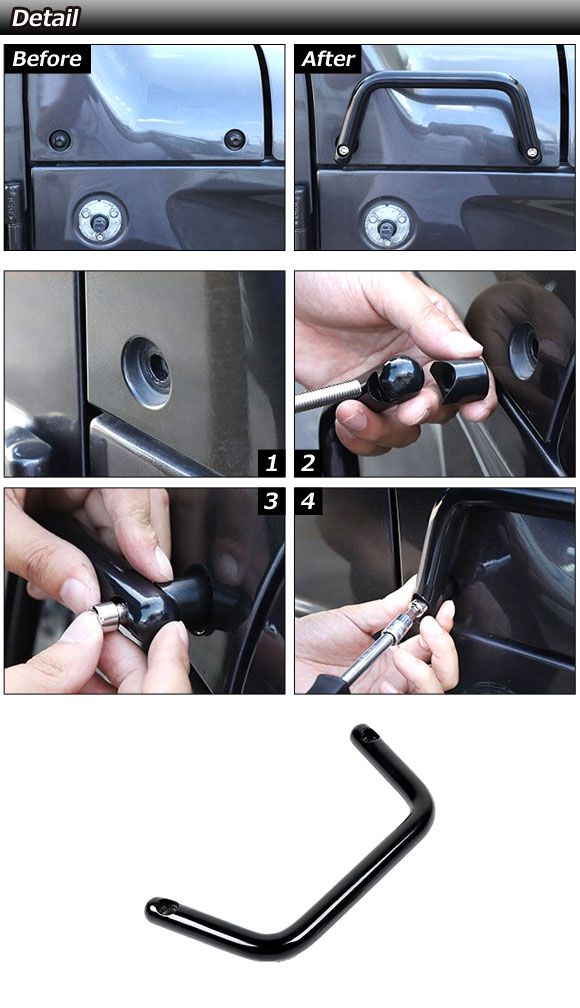 Detail

Before

After

1

2

3

4