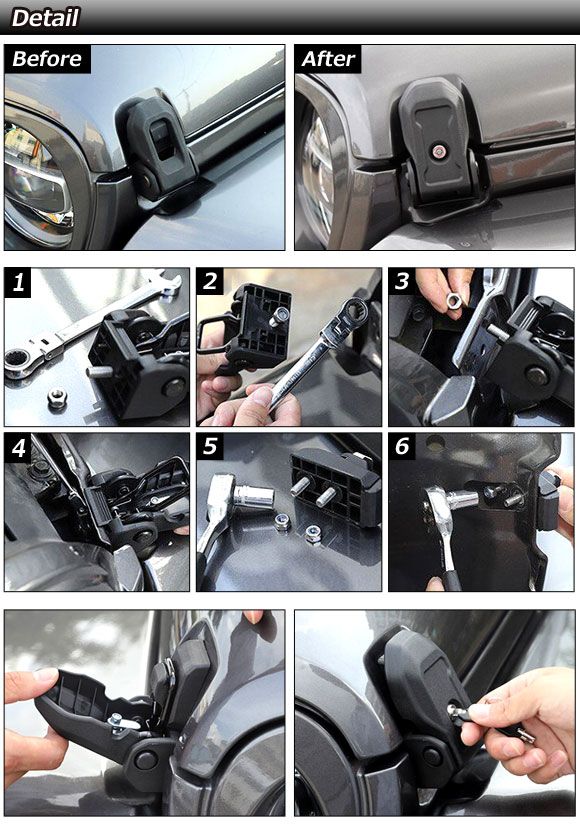 Detail

Before

After

1

2

3

4

5

6