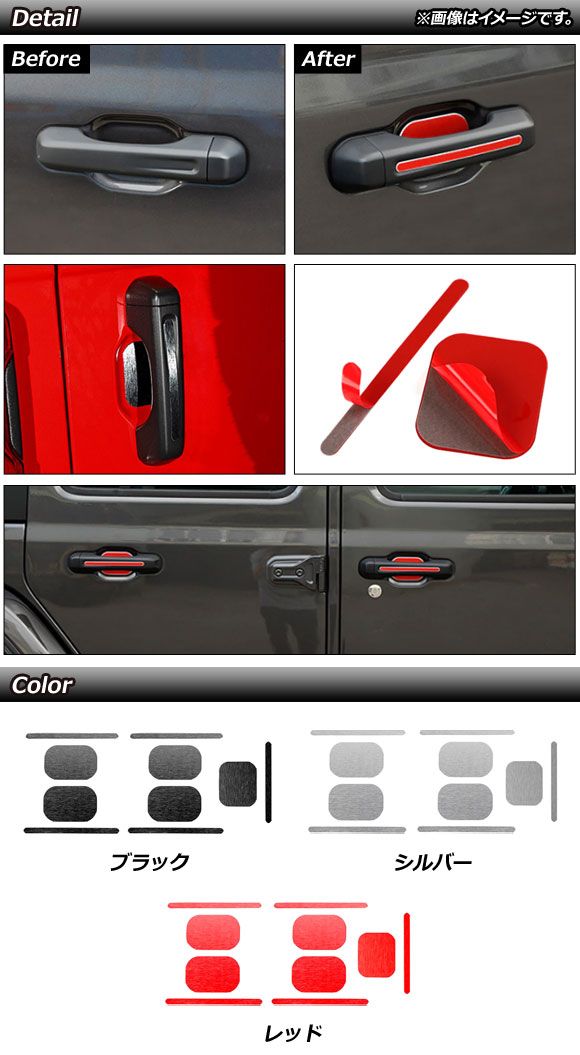 Detail

※画像はイメージです。

Before

After

Color

ブラック

シルバー

レッド