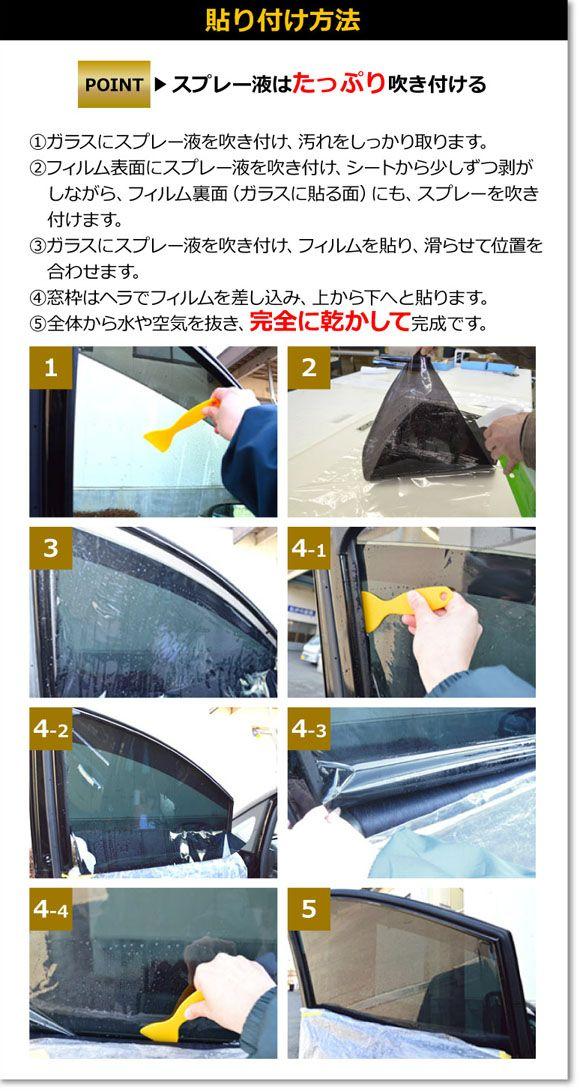 貼り付け方法

POINT ▶スプレー液はたっぷり吹き付ける

①ガラスにスプレー液を吹き付け、汚れをしっかり取ります。
②フィルム表面にスプレー液を吹き付け、シートから少しずつ剥がしながら、フィルム裏面（ガラスに貼る面）にも、スプレーを吹き付けます。
③ガラスにスプレー液を吹き付け、フィルムを貼り、滑らせて位置を合わせます。
④窓枠はヘラでフィルムを差し込み、上から下へと貼ります。
⑤全体から水や空気を抜き、完全に乾かして完成です。

1

2

3

4-1

4-2

4-3

4-4

5