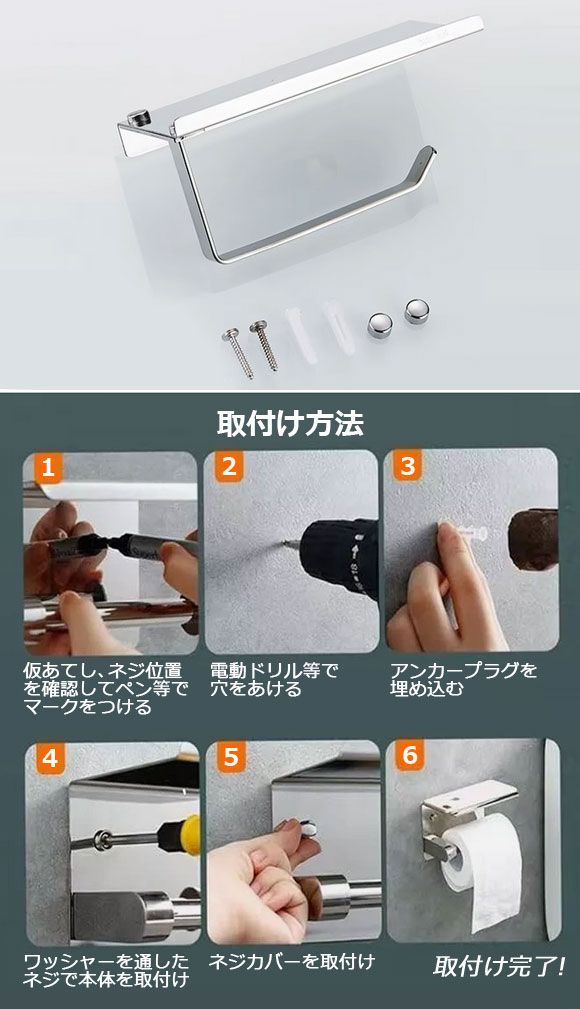 取付け方法

1
仮あてし、ネジ位置を確認してペン等でマークをつける

2
電動ドリル等で穴をあける

3
アンカープラグを埋め込む

4
ワッシャーを通したネジで本体を取付け

5
ネジカバーを取付け

6
取付け完了!