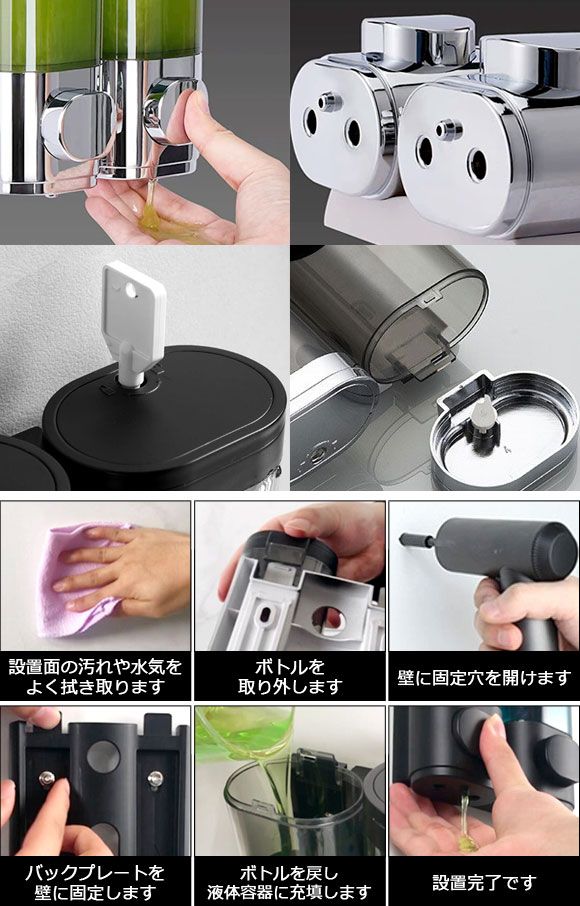 設置面の汚れや水気をよく拭き取ります

ボトルを取り外します

壁に固定穴を開けます

バックプレートを壁に固定します

ボトルを戻し液体容器に充填します

設置完了です