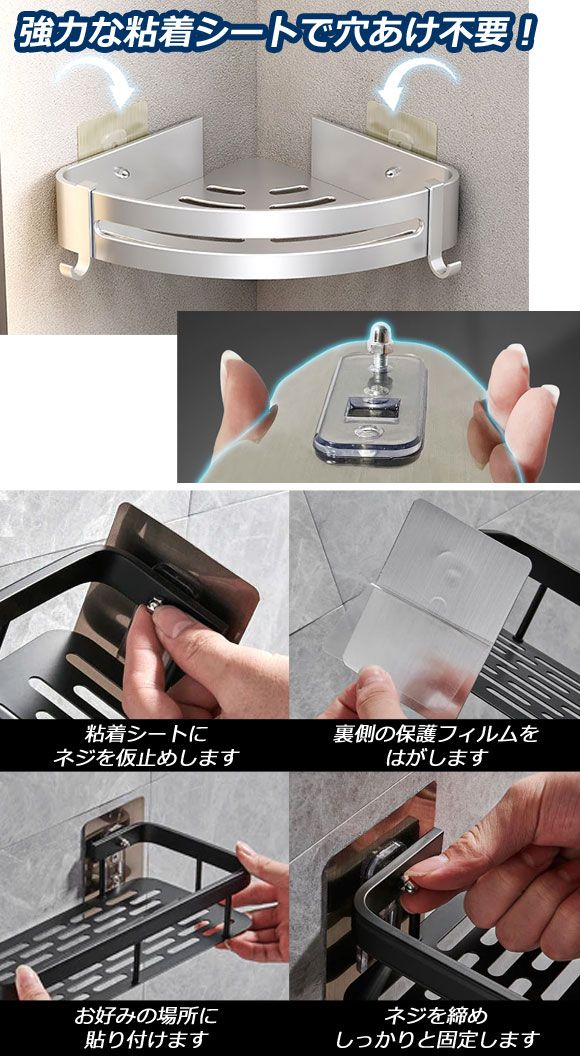 強力な粘着シートで穴あけ不要！

粘着シートに
ネジを仮止めします

裏側の保護フィルムを
はがします

お好みの場所に
貼り付けます

ネジを締め
しっかりと固定します