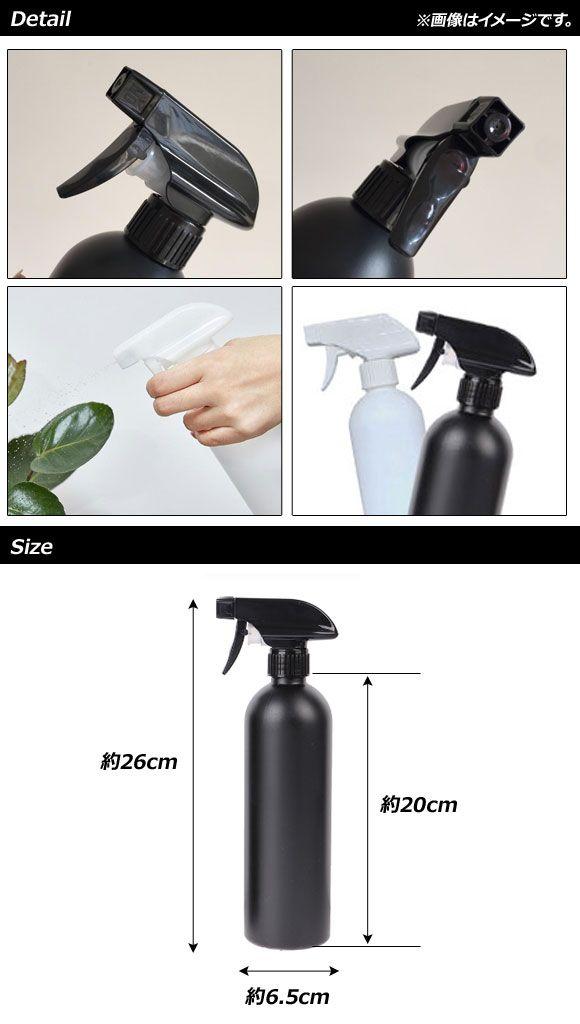 Detail

※画像はイメージです。

Size

約26cm

約20cm

約6.5cm