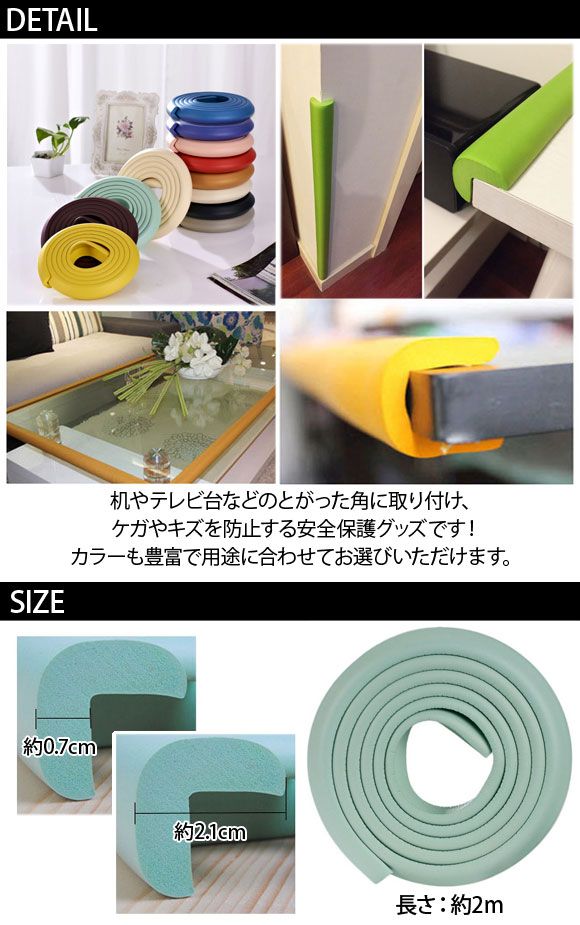 DETAIL

机やテレビ台などのとがった角に取り付け、
ケガやキズを防止する安全保護グッズです！
カラーも豊富で用途に合わせてお選びいただけます。

SIZE

約0.7cm

約2.1cm

長さ：約2m